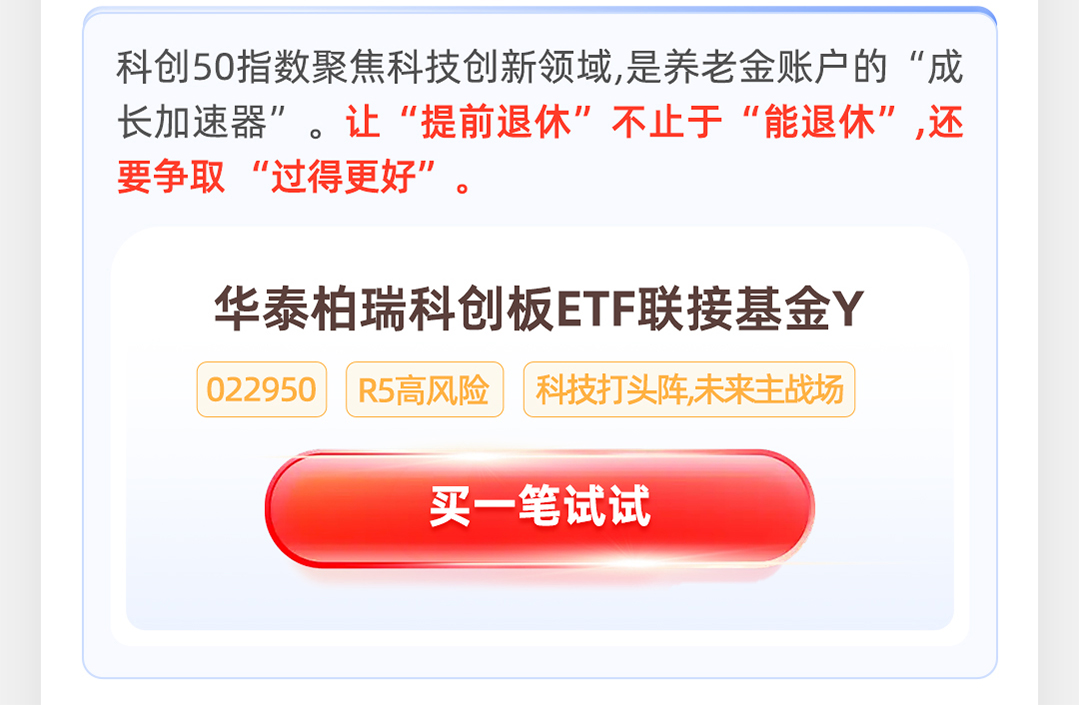 科创50指数聚焦科技创新领域,是养老金账户的“成长加速器”。让“提前退休”不止于“能退休”,还要争取“过得更好”。

华泰柏瑞科创板ETF联接基金Y

022950

R5高风险

科技打头阵,未来主战场

买一笔试试