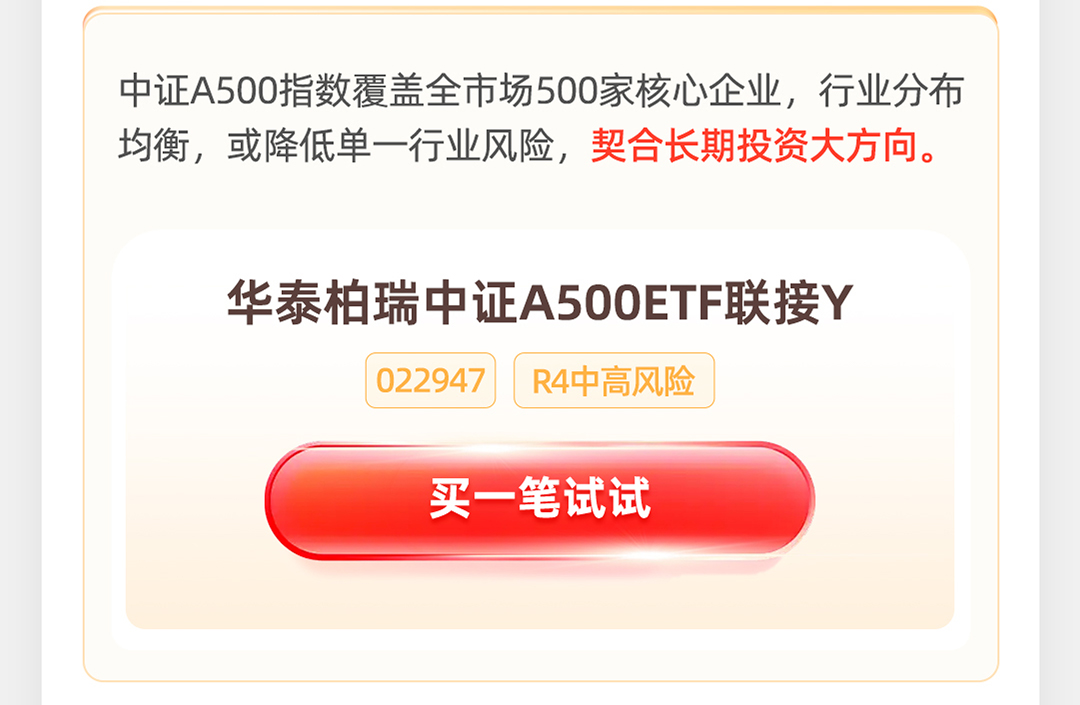 中证A500指数覆盖全市场500家核心企业，行业分布均衡，或降低单一行业风险，契合长期投资大方向。

华泰柏瑞中证A500ETF联接Y

022947

R4中高风险

买一笔试试